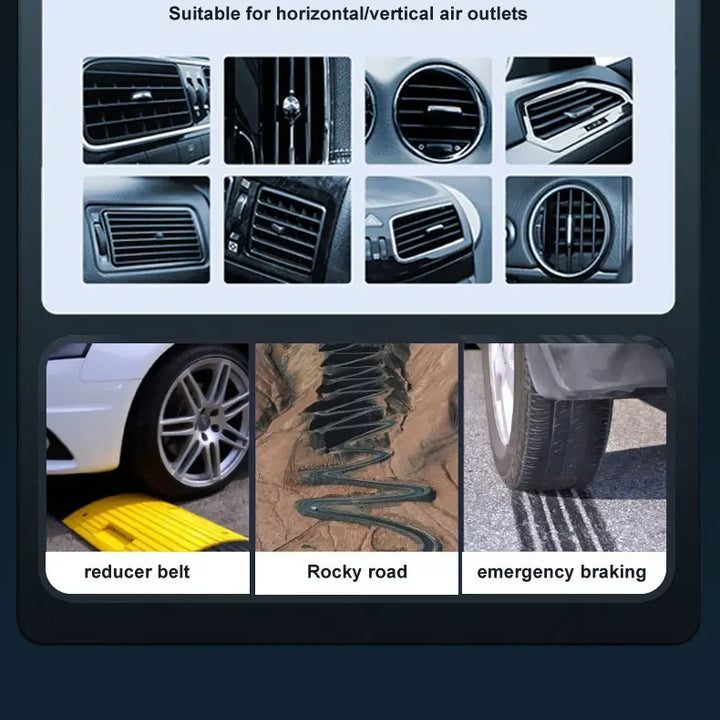 Suitable for horizontal/vertical air outlets

reducer belt

Rocky road

emergency braking