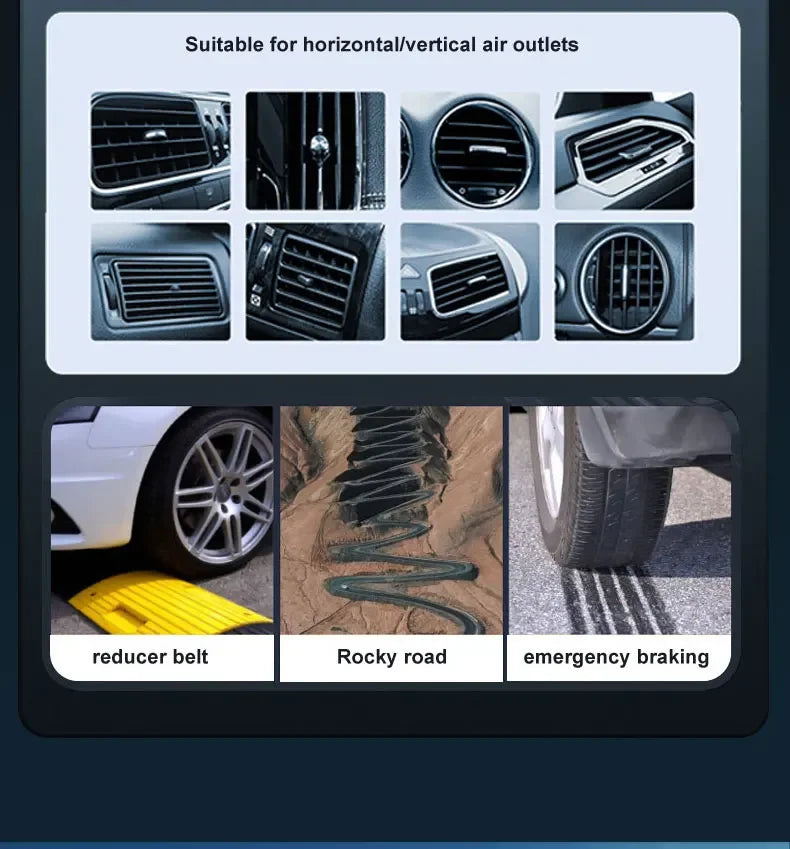 Suitable for horizontal/vertical air outlets

reducer belt

Rocky road

emergency braking