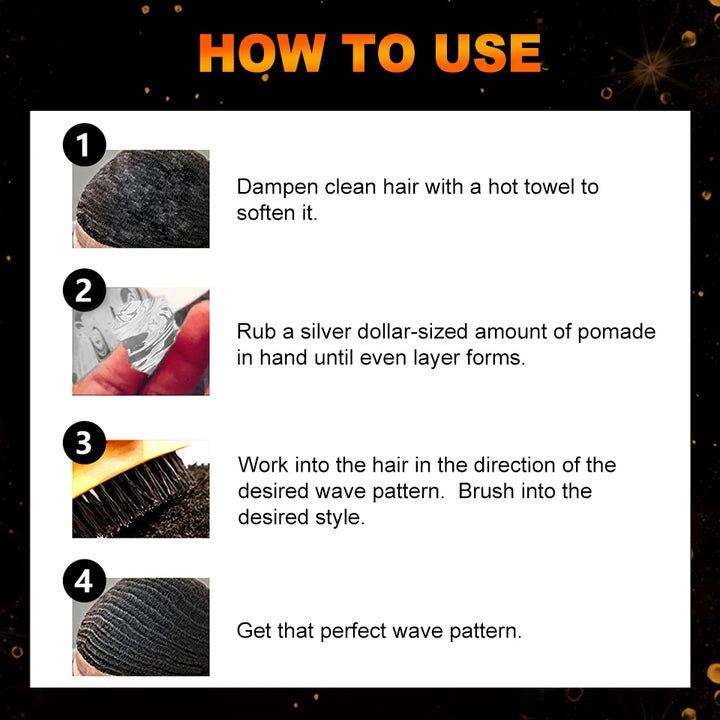 HOW TO USE

1

Dampen clean hair with a hot towel to soften it.

2

Rub a silver dollar-sized amount of pomade in hand until even layer forms.

3

Work into the hair in the direction of the desired wave pattern. Brush into the desired style.

4

Get that perfect wave pattern.